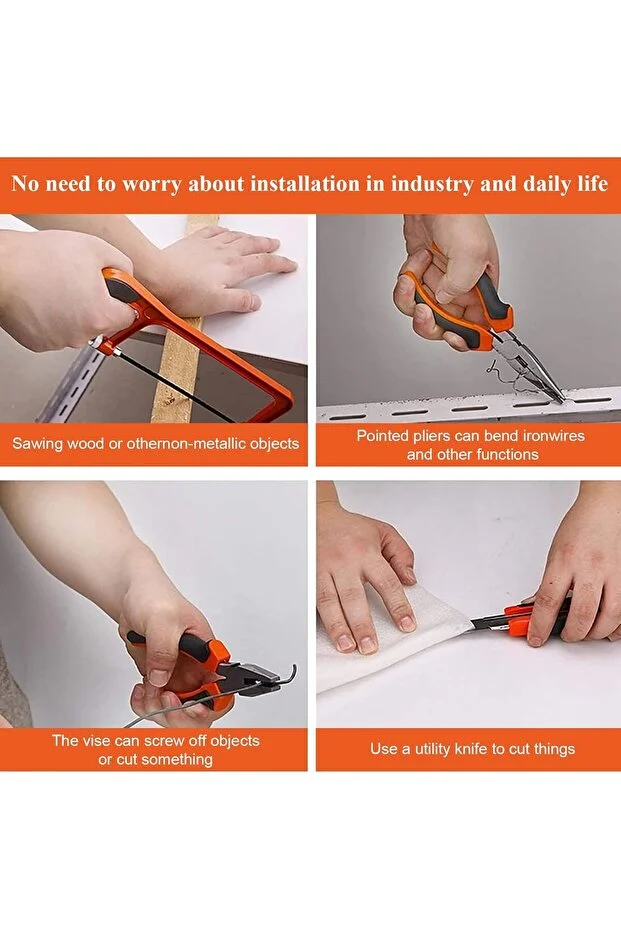 No need to worry about installation in industry and daily life

Sawing wood or othernon-metallic objects

Pointed pliers can bend ironwires and other functions

The vise can screw off objects or cut something

Use a utility knife to cut things