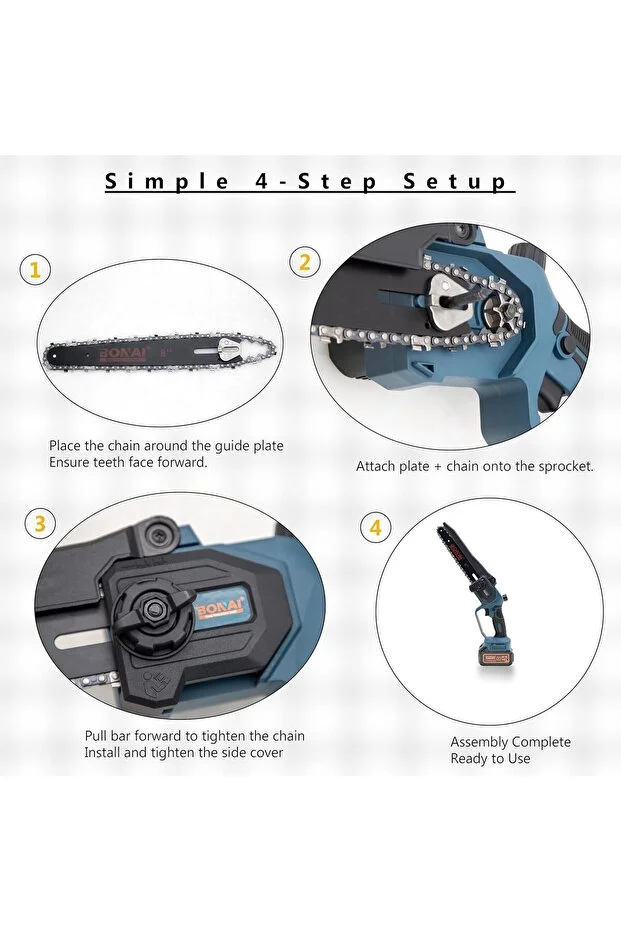 Simple 4-Step Setup

1

BONAI 8"

Place the chain around the guide plate
Ensure teeth face forward.

2

Attach plate + chain onto the sprocket.

3

BONAI

Pull bar forward to tighten the chain
Install and tighten the side cover

4

Assembly Complete
Ready to Use